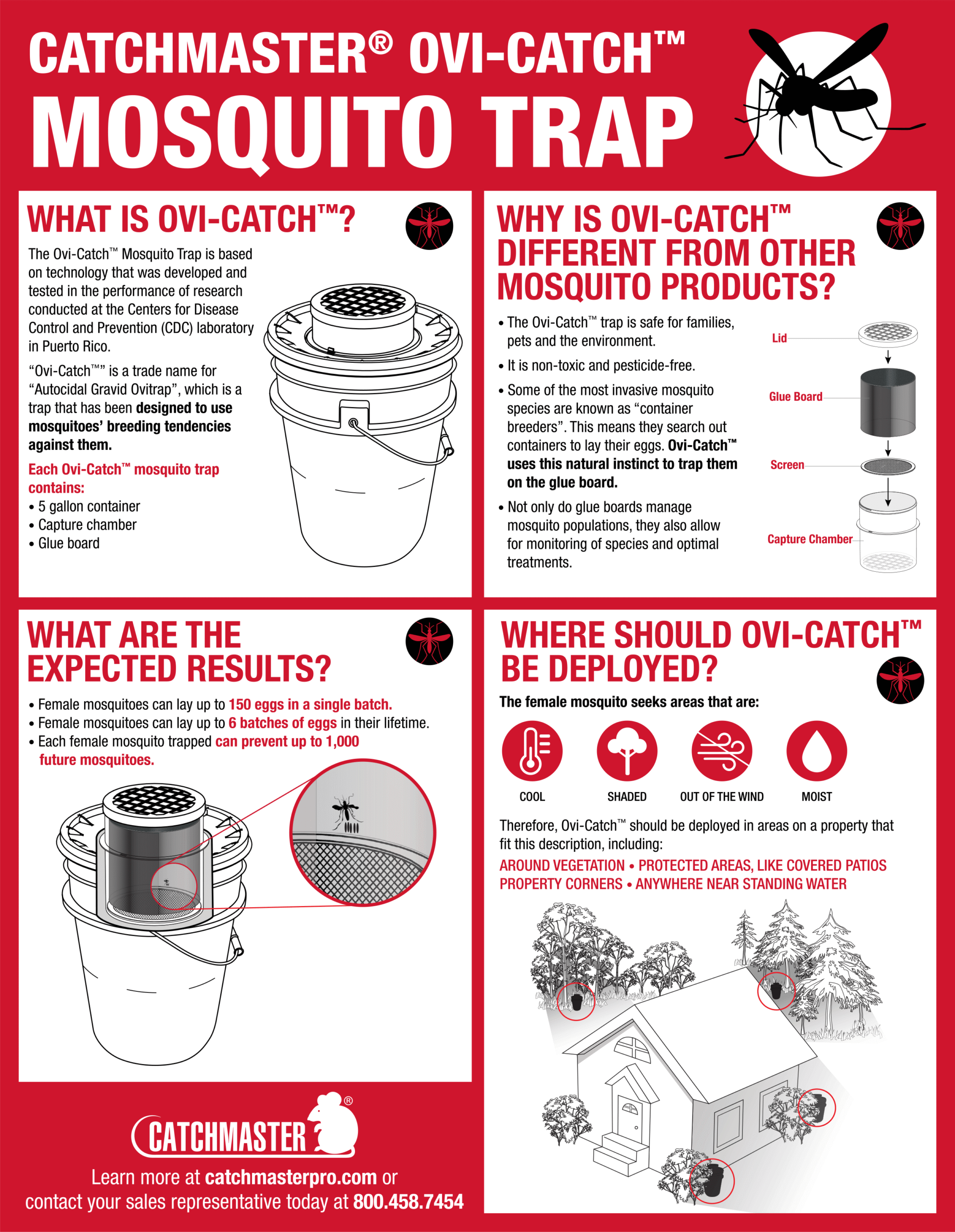 CATCHMASTER® OVI-CATCH™
MOSQUITO TRAP

WHAT IS OVI-CATCH™?

The Ovi-Catch™ Mosquito Trap is based on technology that was developed and tested in the performance of research conducted at the Centers for Disease Control and Prevention (CDC) laboratory in Puerto Rico.

"Ovi-Catch™" is a trade name for "Autocidal Gravid Ovitrap", which is a trap that has been designed to use mosquitoes' breeding tendencies against them.

Each Ovi-Catch™ mosquito trap contains:
• 5 gallon container
• Capture chamber
• Glue board

WHY IS OVI-CATCH™ DIFFERENT FROM OTHER MOSQUITO PRODUCTS?

• The Ovi-Catch™ trap is safe for families, pets and the environment.
• It is non-toxic and pesticide-free.
• Some of the most invasive mosquito species are known as "container breeders". This means they search out containers to lay their eggs. Ovi-Catch™ uses this natural instinct to trap them on the glue board.
• Not only do glue boards manage mosquito populations, they also allow for monitoring of species and optimal treatments.

Lid
Glue Board
Screen
Capture Chamber

WHAT ARE THE EXPECTED RESULTS?

• Female mosquitoes can lay up to 150 eggs in a single batch.
• Female mosquitoes can lay up to 6 batches of eggs in their lifetime.
• Each female mosquito trapped can prevent up to 1,000 future mosquitoes.

WHERE SHOULD OVI-CATCH™ BE DEPLOYED?

The female mosquito seeks areas that are:

COOL
SHADED
OUT OF THE WIND
MOIST

Therefore, Ovi-Catch™ should be deployed in areas on a property that fit this description, including:

AROUND VEGETATION • PROTECTED AREAS, LIKE COVERED PATIOS
PROPERTY CORNERS • ANYWHERE NEAR STANDING WATER

CATCHMASTER®

Learn more at catchmasterpro.com or contact your sales representative today at 800.458.7454