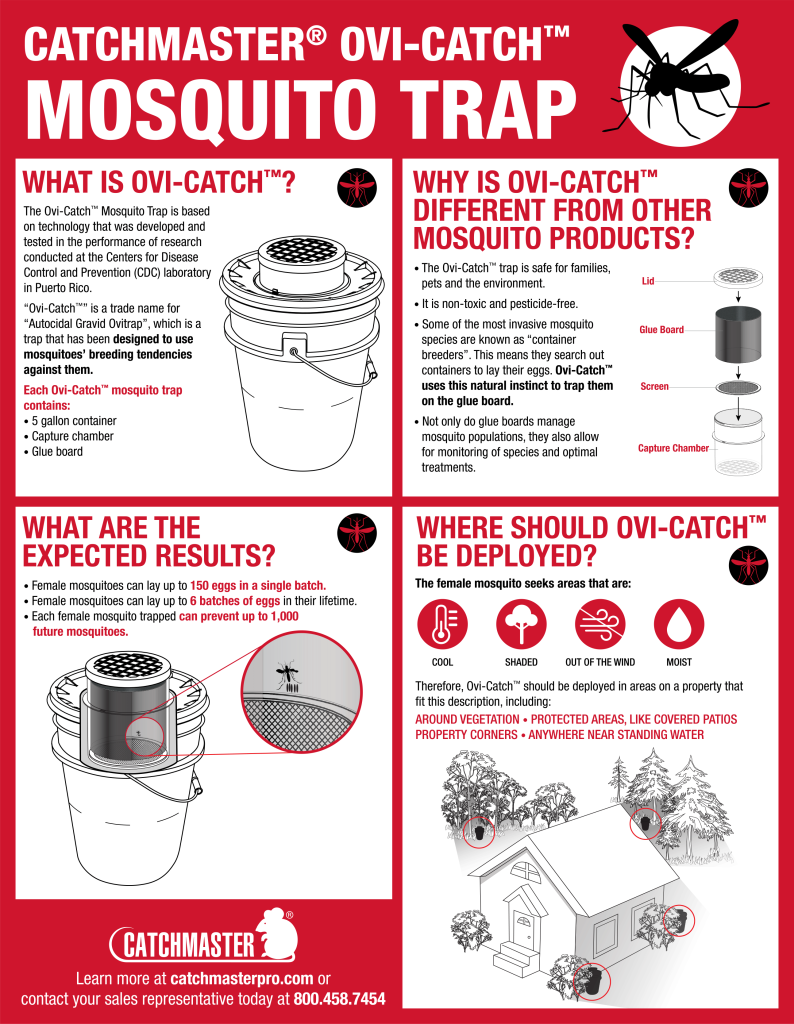 CATCHMASTER® OVI-CATCH™
MOSQUITO TRAP

WHAT IS OVI-CATCH™?

The Ovi-Catch™ Mosquito Trap is based on technology that was developed and tested in the performance of research conducted at the Centers for Disease Control and Prevention (CDC) laboratory in Puerto Rico.

"Ovi-Catch™" is a trade name for "Autocidal Gravid Ovitrap", which is a trap that has been designed to use mosquitoes' breeding tendencies against them.

Each Ovi-Catch™ mosquito trap contains:
• 5 gallon container
• Capture chamber
• Glue board

WHY IS OVI-CATCH™ DIFFERENT FROM OTHER MOSQUITO PRODUCTS?

• The Ovi-Catch™ trap is safe for families, pets and the environment.
• It is non-toxic and pesticide-free.
• Some of the most invasive mosquito species are known as "container breeders". This means they search out containers to lay their eggs. Ovi-Catch™ uses this natural instinct to trap them on the glue board.
• Not only do glue boards manage mosquito populations, they also allow for monitoring of species and optimal treatments.

Lid
Glue Board
Screen
Capture Chamber

WHAT ARE THE EXPECTED RESULTS?

• Female mosquitoes can lay up to 150 eggs in a single batch.
• Female mosquitoes can lay up to 6 batches of eggs in their lifetime.
• Each female mosquito trapped can prevent up to 1,000 future mosquitoes.

WHERE SHOULD OVI-CATCH™ BE DEPLOYED?

The female mosquito seeks areas that are:

COOL
SHADED
OUT OF THE WIND
MOIST

Therefore, Ovi-Catch™ should be deployed in areas on a property that fit this description, including:

AROUND VEGETATION • PROTECTED AREAS, LIKE COVERED PATIOS
PROPERTY CORNERS • ANYWHERE NEAR STANDING WATER

CATCHMASTER®

Learn more at catchmasterpro.com or contact your sales representative today at 800.458.7454